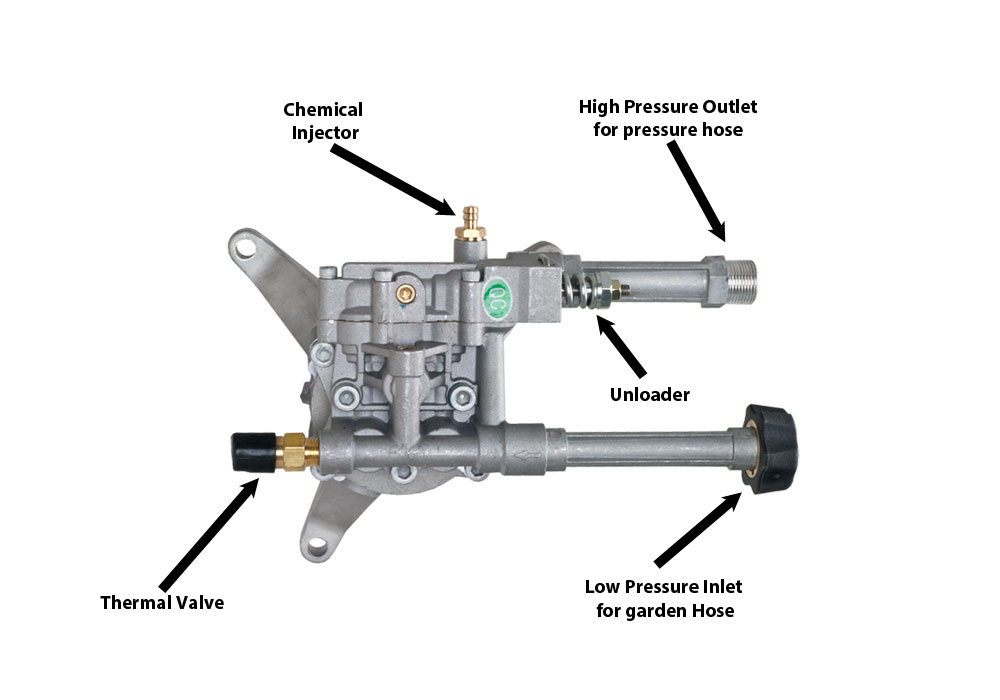 Chemical Injector

High Pressure Outlet for pressure hose

QC

Unloader

Thermal Valve

Low Pressure Inlet for garden Hose