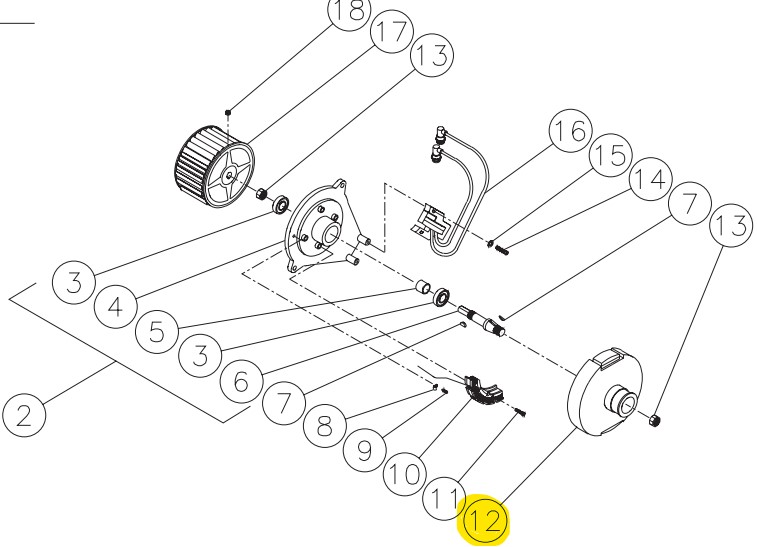 18
17
13
16
15
14
7
13
3
4
5
3
6
7
8
9
10
11
12
2