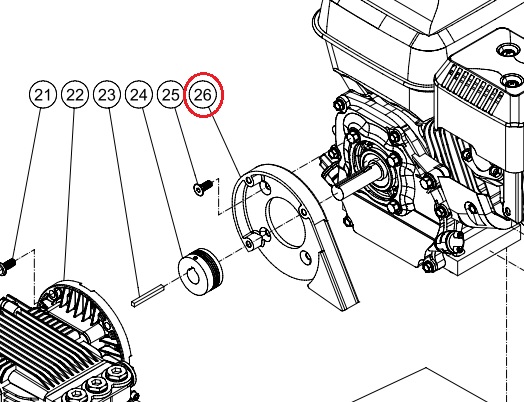 21
22
23
24
25
26