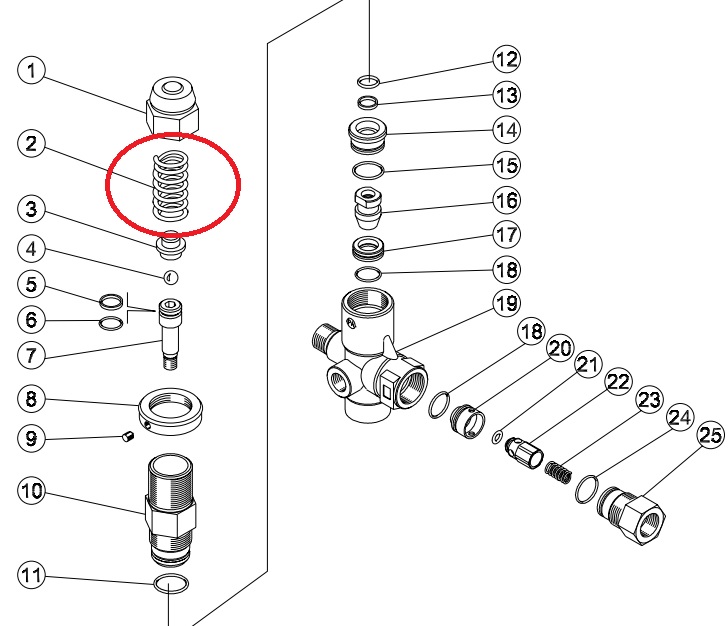 1
2
3
4
5
6
7
8
9
10
11
12
13
14
15
16
17
18
19
18
20
21
22
23
24
25