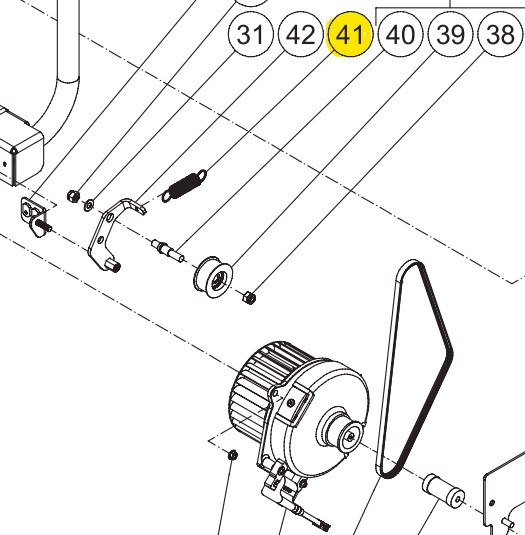 31
42
41
40
39
38