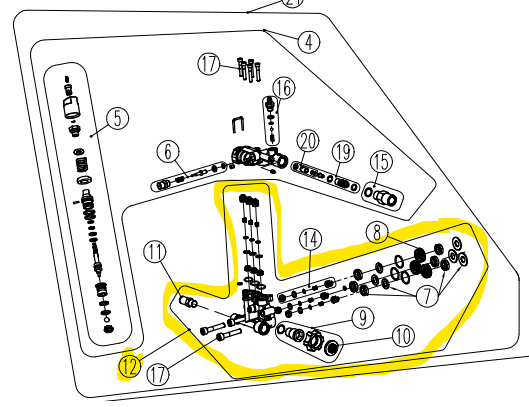 21
4
17
16
5
6
20
19
15
14
8
11
7
9
10
12
17