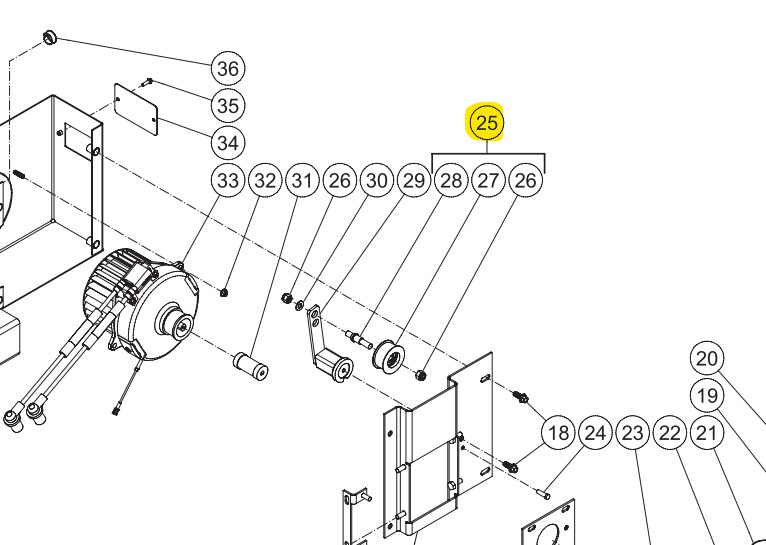 36
35
34
25
33 32 31 26 30 29 28 27 26
20
19
18 24 23 22 21