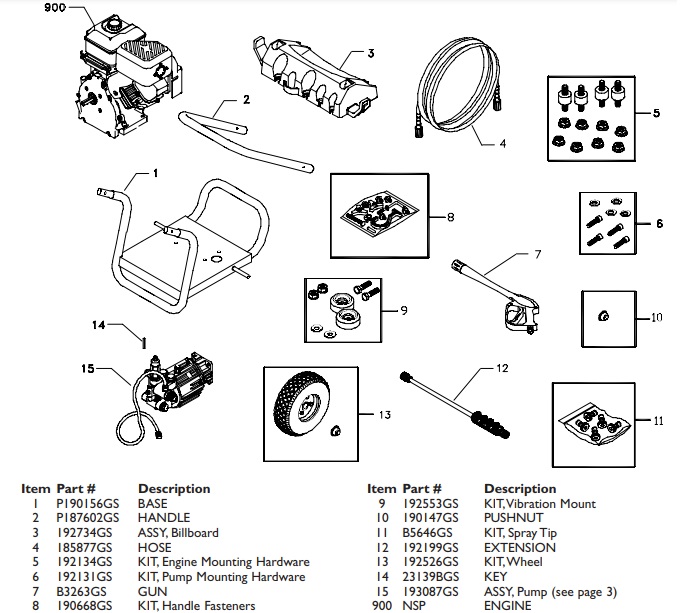 900
3
2
4
5
1
8
6
7
9
10
14
15
12
13
11

| Item | Part # | Description |
|---|---|---|
| 1 | P190156GS | BASE |
| 2 | P187602GS | HANDLE |
| 3 | 192734GS | ASSY, Billboard |
| 4 | 185877GS | HOSE |
| 5 | 192134GS | KIT, Engine Mounting Hardware |
| 6 | 192131GS | KIT, Pump Mounting Hardware |
| 7 | B3263GS | GUN |
| 8 | 190668GS | KIT, Handle Fasteners |

| Item | Part # | Description |
|---|---|---|
| 9 | 192553GS | KIT, Vibration Mount |
| 10 | 190147GS | PUSHNUT |
| 11 | B5646GS | KIT, Spray Tip |
| 12 | 192199GS | EXTENSION |
| 13 | 192526GS | KIT, Wheel |
| 14 | 23139BGS | KEY |
| 15 | 193087GS | ASSY, Pump (see page 3) |
| 900 | NSP | ENGINE |