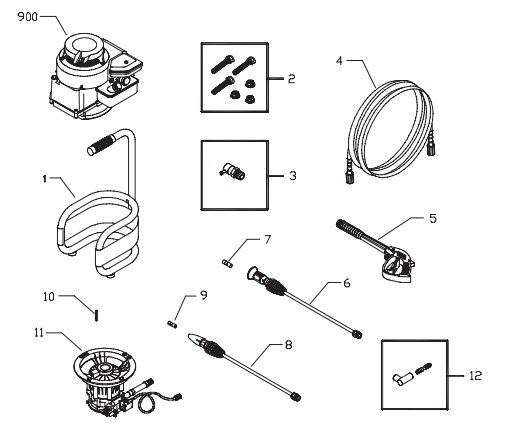 900
2
4
1
3
5
7
6
10
9
11
8
12