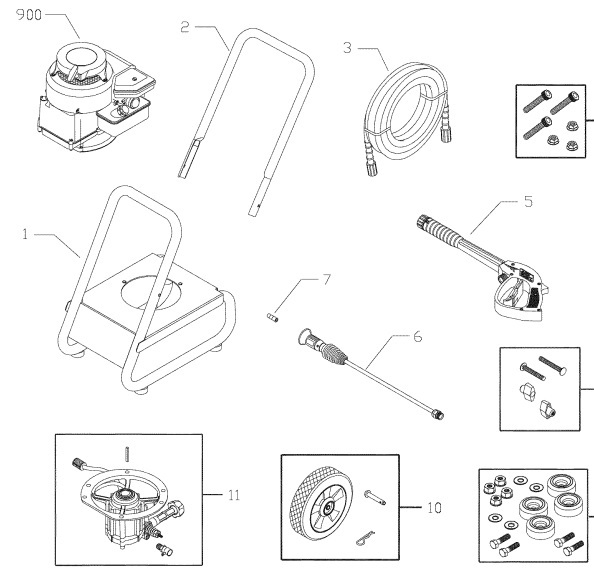 900
2
3
1
5
7
6
11
10