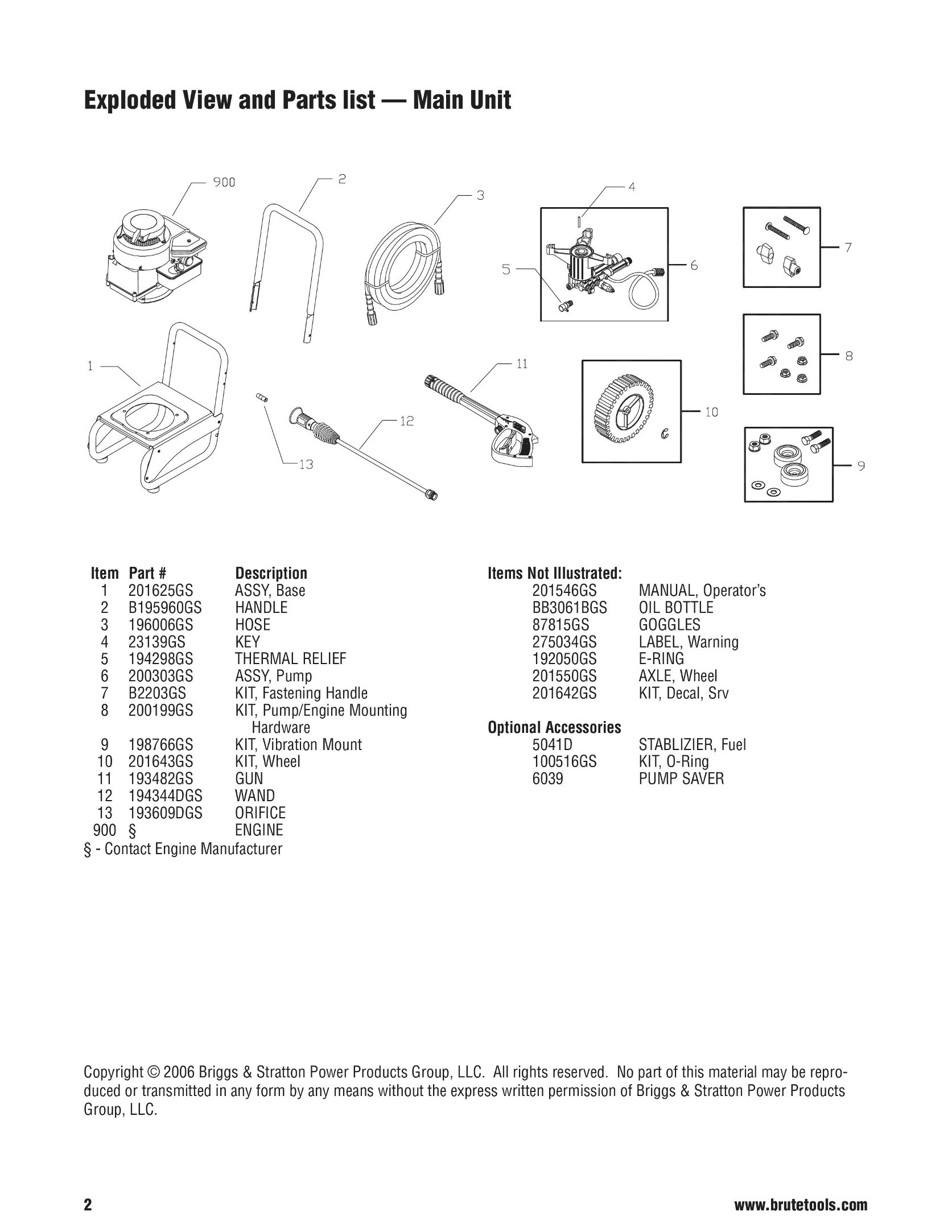 Exploded View and Parts list — Main Unit

900
2
3
4
5
6
7
8
1
11
10
12
13
9

| Item | Part # | Description |
|---|---|---|
| 1 | 201625GS | ASSY, Base |
| 2 | B195960GS | HANDLE |
| 3 | 196006GS | HOSE |
| 4 | 23139GS | KEY |
| 5 | 194298GS | THERMAL RELIEF |
| 6 | 200303GS | ASSY, Pump |
| 7 | B2203GS | KIT, Fastening Handle |
| 8 | 200199GS | KIT, Pump/Engine Mounting Hardware |
| 9 | 198766GS | KIT, Vibration Mount |
| 10 | 201643GS | KIT, Wheel |
| 11 | 193482GS | GUN |
| 12 | 194344DGS | WAND |
| 13 | 193609DGS | ORIFICE |
| 900 | § | ENGINE |

§ - Contact Engine Manufacturer

Items Not Illustrated:

| | |
|---|---|
| 201546GS | MANUAL, Operator's |
| BB3061BGS | OIL BOTTLE |
| 87815GS | GOGGLES |
| 275034GS | LABEL, Warning |
| 192050GS | E-RING |
| 201550GS | AXLE, Wheel |
| 201642GS | KIT, Decal, Srv |

Optional Accessories

| | |
|---|---|
| 5041D | STABLIZIER, Fuel |
| 100516GS | KIT, O-Ring |
| 6039 | PUMP SAVER |

Copyright © 2006 Briggs & Stratton Power Products Group, LLC. All rights reserved. No part of this material may be reproduced or transmitted in any form by any means without the express written permission of Briggs & Stratton Power Products Group, LLC.

2
www.brutetools.com