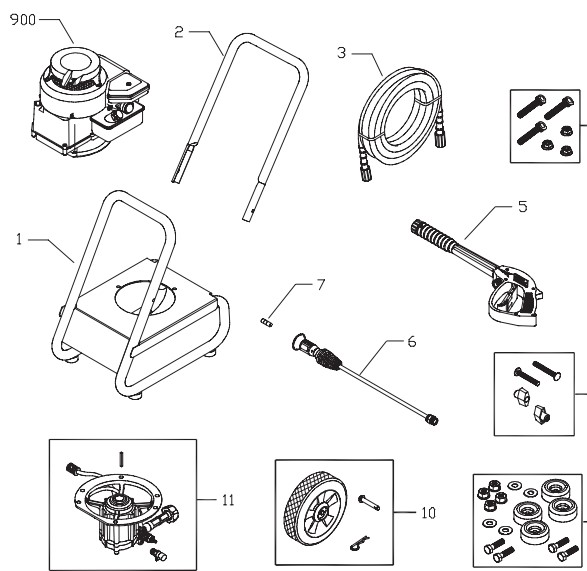 900
2
3
1
5
7
6
11
10