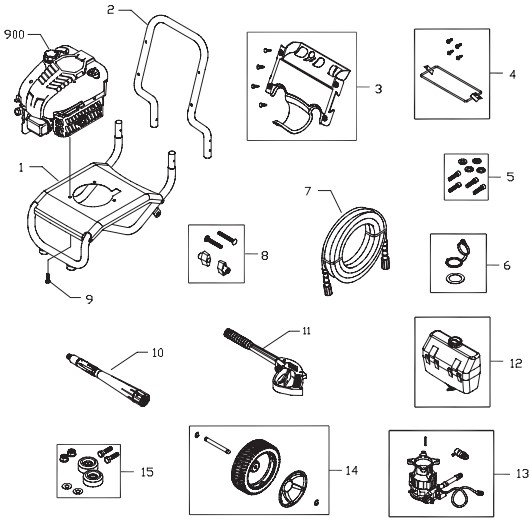 900
2
3
4
1
5
7
8
6
9
11
10
12
15
14
13