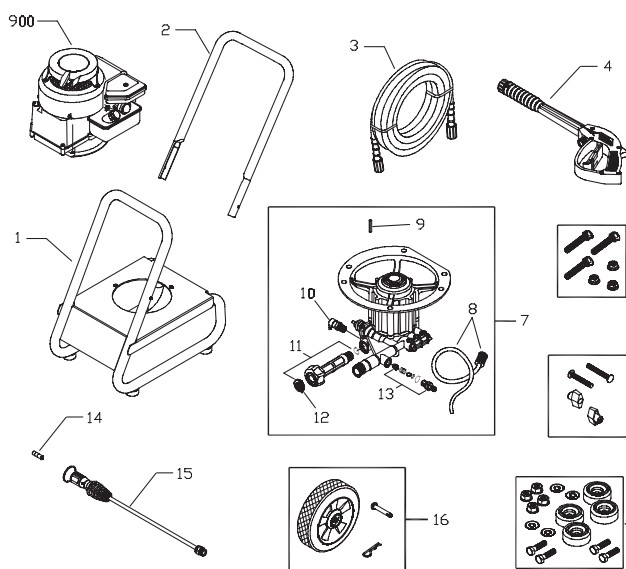 900
2
3
4
1
9
10
8
7
11
13
12
14
15
16