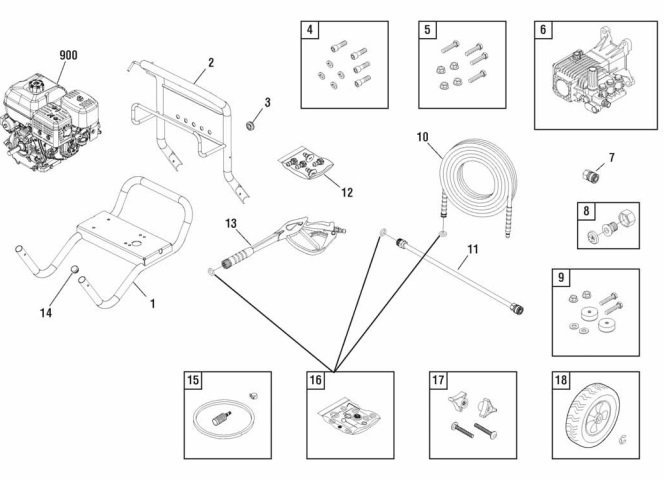 900
2
3
4
5
6
10
7
12
8
13
11
9
14
1
15
16
17
18