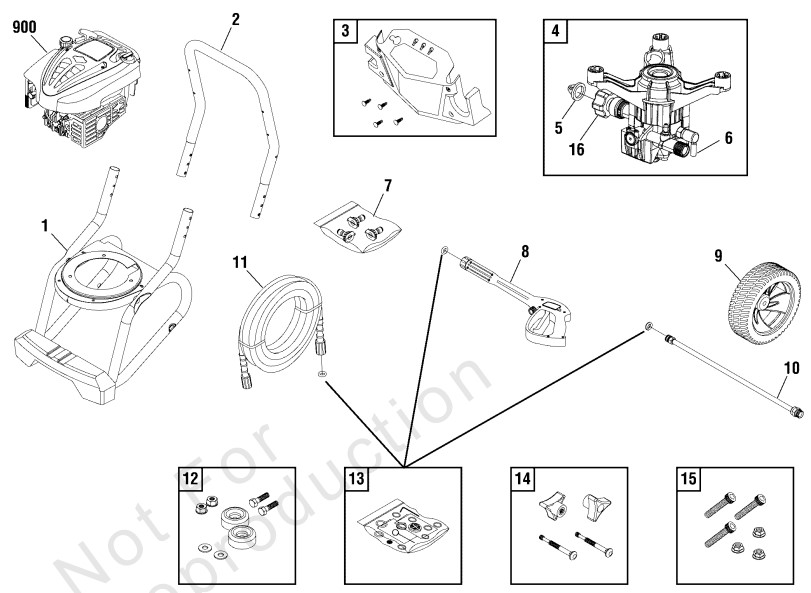 900
2
3
4
5
16
6
1
7
11
8
9
10
12
13
14
15
Not For Reproduction