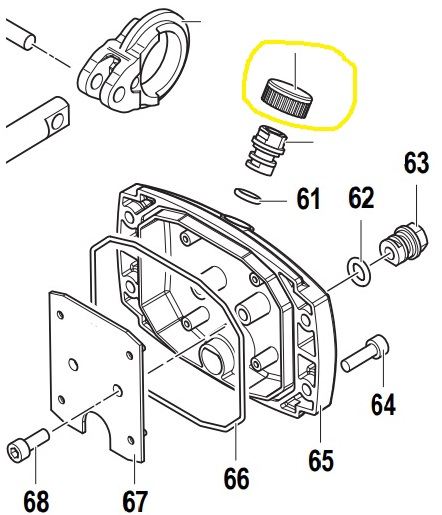 63
61
62
64
65
66
68
67