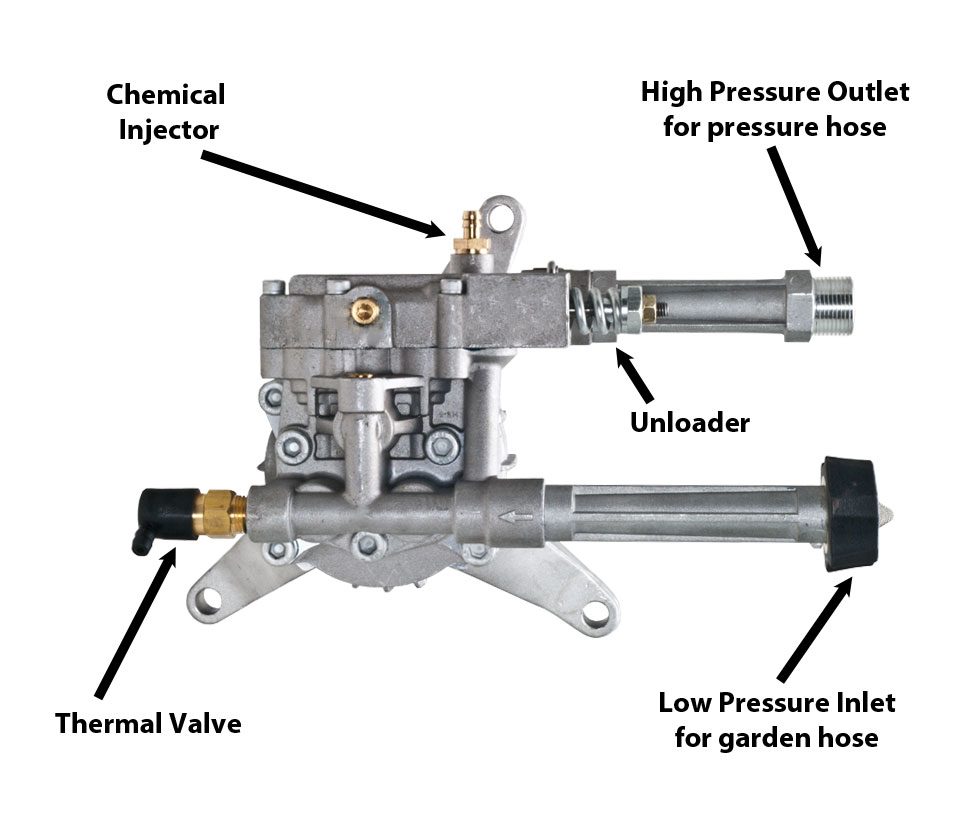 Chemical Injector

High Pressure Outlet for pressure hose

Unloader

Thermal Valve

Low Pressure Inlet for garden hose