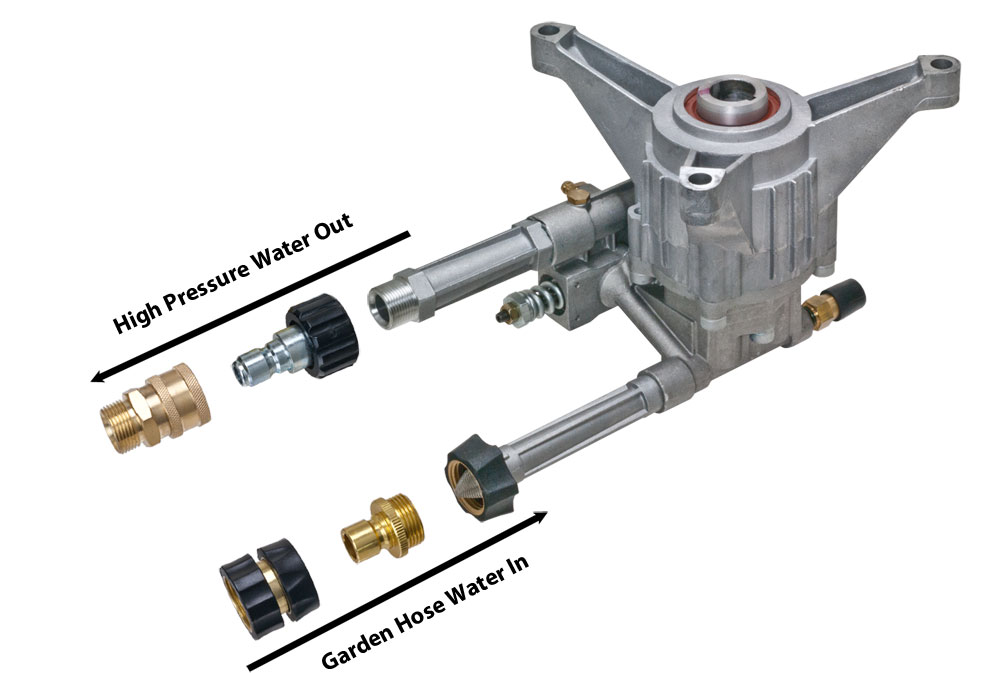 High Pressure Water Out

Garden Hose Water In