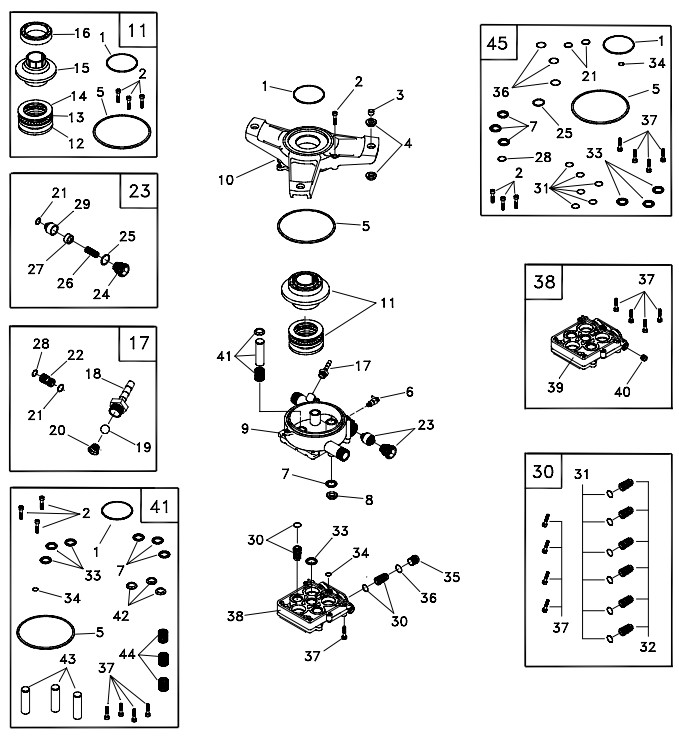 11
16
1
15
2
14
5
13
12

23
21
29
25
27
26
24

17
28
22
18
21
20
19

41
2
1
33
7
34
42
5
43
44
37

1
2
3
4
10
5
11
41
17
6
9
23
7
8
30
33
34
35
36
38
30
37

45
1
21
34
36
5
7
25
37
28
33
2
31

38
37
39
40

30
31
37
32