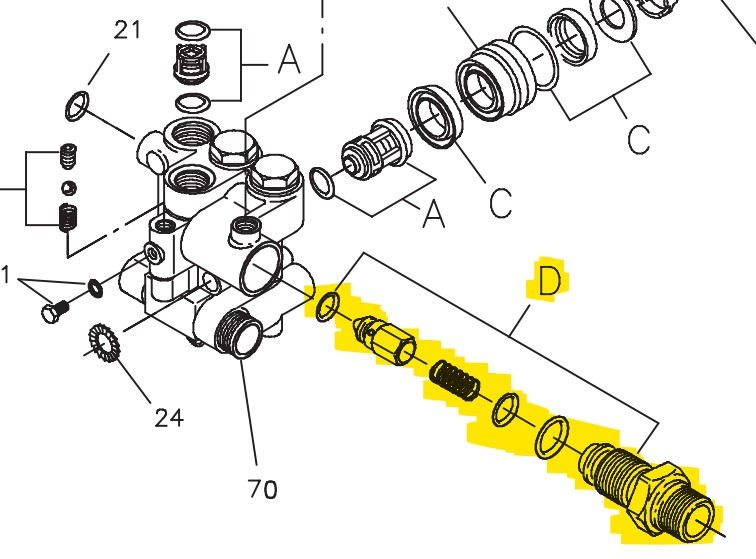 21
A
C
C
A
1
D
24
70