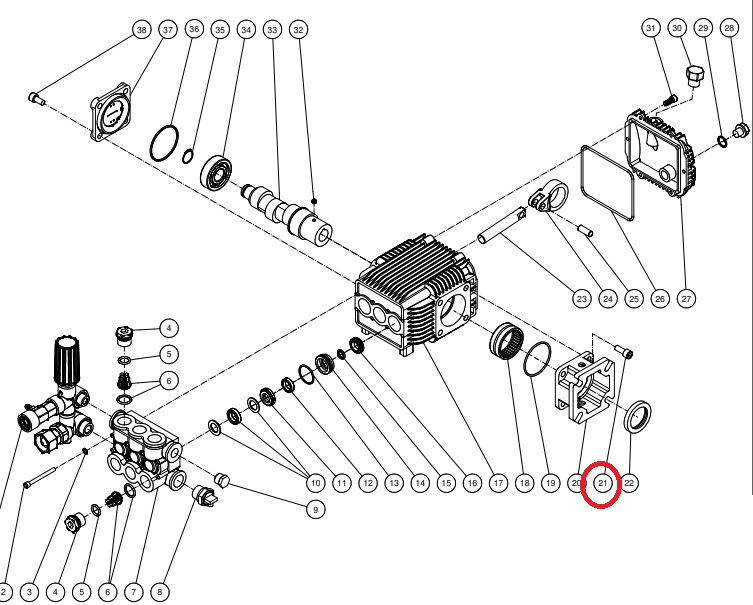 38 37 36 35 34 33 32
31 30 29 28
23 24 25 26 27
4
5
6
10 11 12 13 14 15 16 17 18 19 20 21 22
9
2 3 4 5 6 7 8