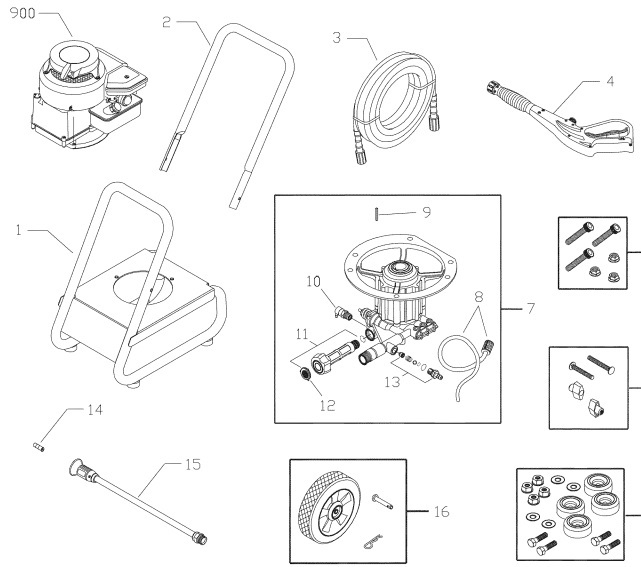 900
2
3
4
1
9
10
8
7
11
13
12
14
15
16