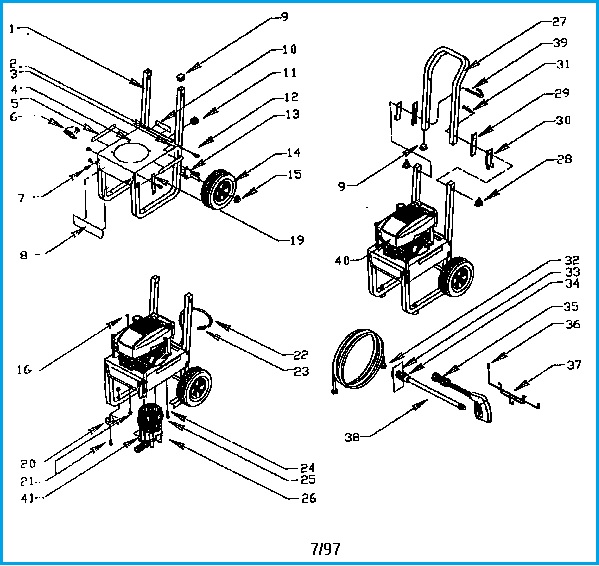 1
2
3
4
5
6
7
8
9
10
11
12
13
14
15
19
27
39
31
29
30
28
9
40
16
22
23
20
21
41
24
25
26
32
33
34
35
36
37
38
7/97