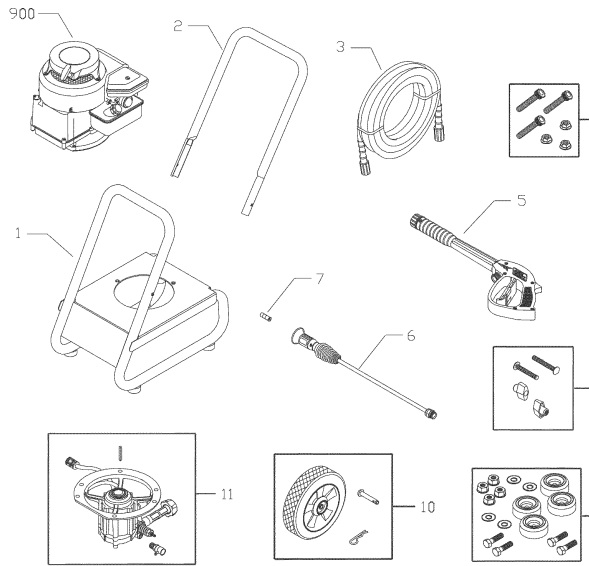 900
2
3
1
5
7
6
11
10