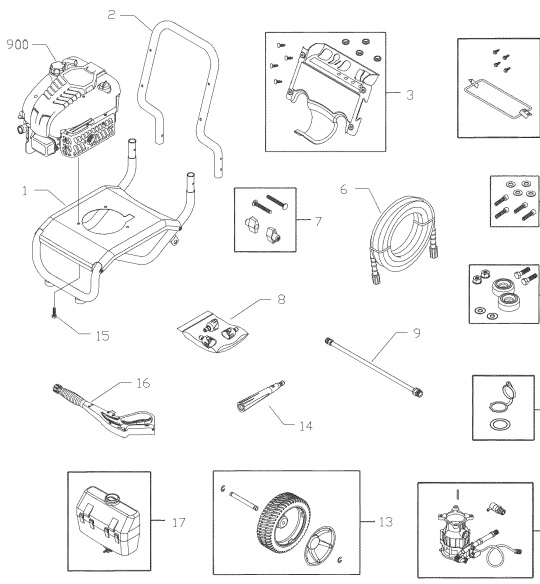 900
2
3
1
7
6
8
15
9
16
14
17
13