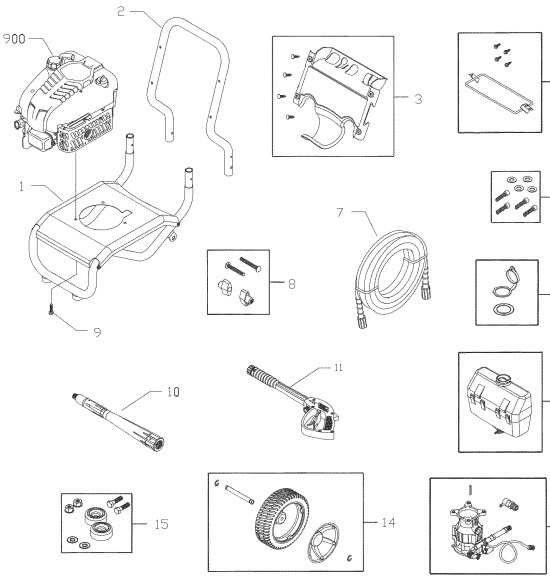 900

2

3

1

7

8

9

11

10

15

14