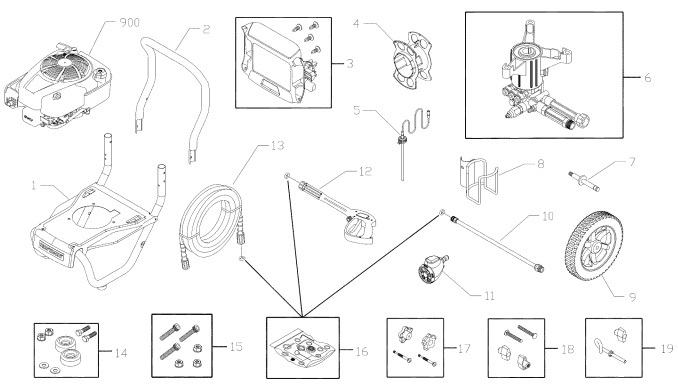 900
2
3
4
6
5
13
12
8
7
1
10
11
9
14
15
16
17
18
19