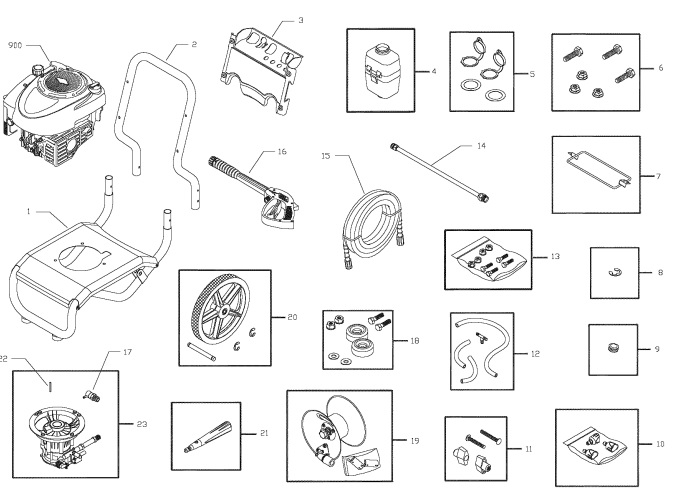 900
2
3
4
5
6
16
15
14
7
1
13
8
20
18
12
9
22
17
23
21
19
11
10