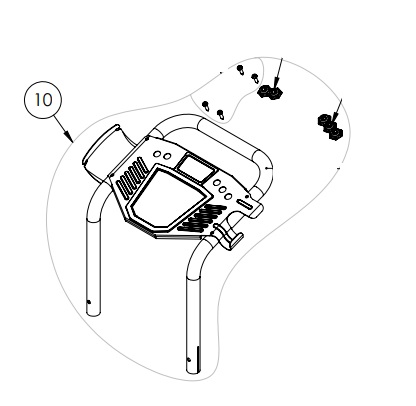 10