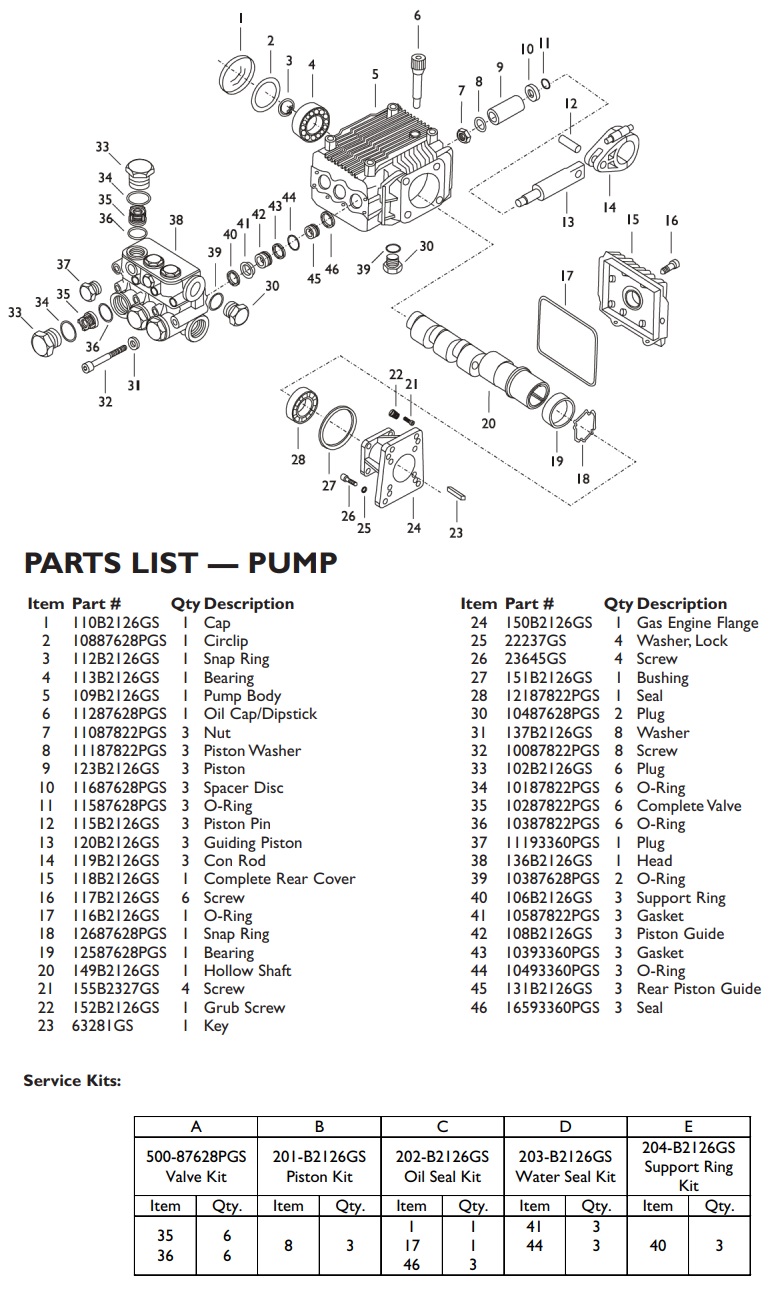 1 2 3 4 5 6 7 8 9 10 11 12 13 14 15 16 17 18 19 20 21 22 23 24 25 26 27 28 30 30 31 32 33 33 34 34 35 35 36 36 37 38 39 39 40 41 42 43 44 45 46

PARTS LIST — PUMP

| Item | Part # | Qty | Description |
|---|---|---|---|
| 1 | 110B2126GS | 1 | Cap |
| 2 | 10887628PGS | 1 | Circlip |
| 3 | 112B2126GS | 1 | Snap Ring |
| 4 | 113B2126GS | 1 | Bearing |
| 5 | 109B2126GS | 1 | Pump Body |
| 6 | 11287628PGS | 1 | Oil Cap/Dipstick |
| 7 | 11087822PGS | 3 | Nut |
| 8 | 11187822PGS | 3 | Piston Washer |
| 9 | 123B2126GS | 3 | Piston |
| 10 | 11687628PGS | 3 | Spacer Disc |
| 11 | 11587628PGS | 3 | O-Ring |
| 12 | 115B2126GS | 3 | Piston Pin |
| 13 | 120B2126GS | 3 | Guiding Piston |
| 14 | 119B2126GS | 3 | Con Rod |
| 15 | 118B2126GS | 1 | Complete Rear Cover |
| 16 | 117B2126GS | 6 | Screw |
| 17 | 116B2126GS | 1 | O-Ring |
| 18 | 12687628PGS | 1 | Snap Ring |
| 19 | 12587628PGS | 1 | Bearing |
| 20 | 149B2126GS | 1 | Hollow Shaft |
| 21 | 155B2327GS | 4 | Screw |
| 22 | 152B2126GS | 1 | Grub Screw |
| 23 | 63281GS | 1 | Key |

| Item | Part # | Qty | Description |
|---|---|---|---|
| 24 | 150B2126GS | 1 | Gas Engine Flange |
| 25 | 22237GS | 4 | Washer, Lock |
| 26 | 23645GS | 4 | Screw |
| 27 | 151B2126GS | 1 | Bushing |
| 28 | 12187822PGS | 1 | Seal |
| 30 | 10487628PGS | 2 | Plug |
| 31 | 137B2126GS | 8 | Washer |
| 32 | 10087822PGS | 8 | Screw |
| 33 | 102B2126GS | 6 | Plug |
| 34 | 10187822PGS | 6 | O-Ring |
| 35 | 10287822PGS | 6 | Complete Valve |
| 36 | 10387822PGS | 6 | O-Ring |
| 37 | 11193360PGS | 1 | Plug |
| 38 | 136B2126GS | 1 | Head |
| 39 | 10387628PGS | 2 | O-Ring |
| 40 | 106B2126GS | 3 | Support Ring |
| 41 | 10587822PGS | 3 | Gasket |
| 42 | 108B2126GS | 3 | Piston Guide |
| 43 | 10393360PGS | 3 | Gasket |
| 44 | 10493360PGS | 3 | O-Ring |
| 45 | 131B2126GS | 3 | Rear Piston Guide |
| 46 | 16593360PGS | 3 | Seal |

Service Kits:

| A | | B | | C | | D | | E | |
|---|---|---|---|---|---|---|---|---|---|
| 500-87628PGS Valve Kit | | 201-B2126GS Piston Kit | | 202-B2126GS Oil Seal Kit | | 203-B2126GS Water Seal Kit | | 204-B2126GS Support Ring Kit | |
| Item | Qty. | Item | Qty. | Item | Qty. | Item | Qty. | Item | Qty. |
| 35 36 | 6 6 | 8 | 3 | 1 17 46 | 1 1 3 | 41 44 | 3 3 | 40 | 3 |