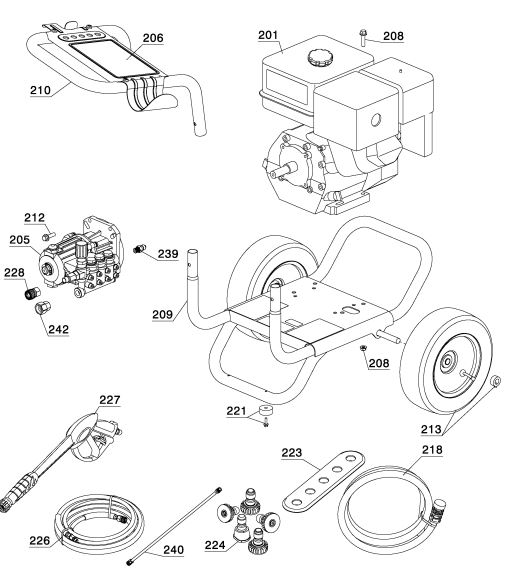 206
201
208
210
212
205
239
228
242
209
208
227
221
213
223
218
226
240
224