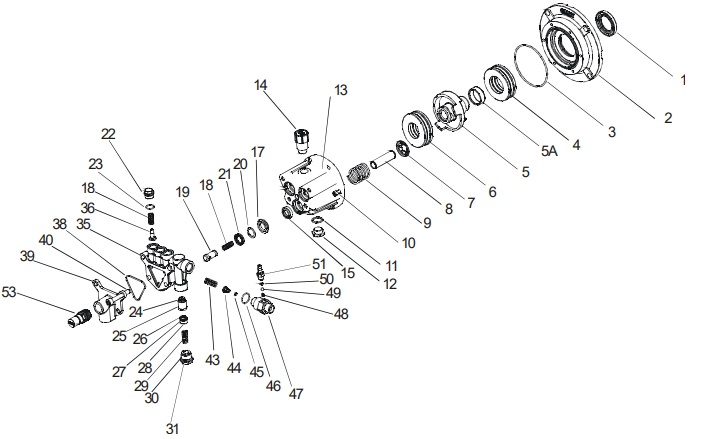 1
2
3
4
5A
5
6
7
8
9
10
11
12
13
14
15
17
20
21
18
19
22
23
18
36
35
38
40
39
53
24
25
26
27
28
29
30
31
43
44
45
46
47
48
49
50
51