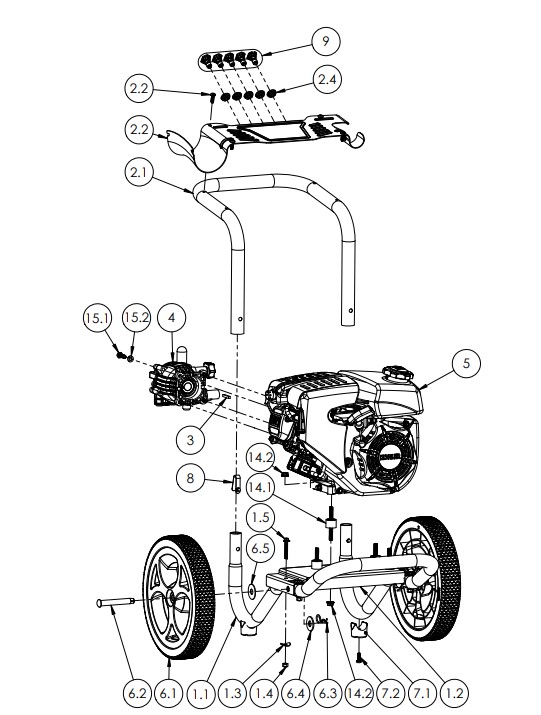 9
2.2
2.4
2.2
2.1
15.1
15.2
4
5
3
14.2
8
14.1
1.5
6.5
6.2
6.1
1.1
1.3
1.4
6.4
6.3
14.2
7.2
7.1
1.2