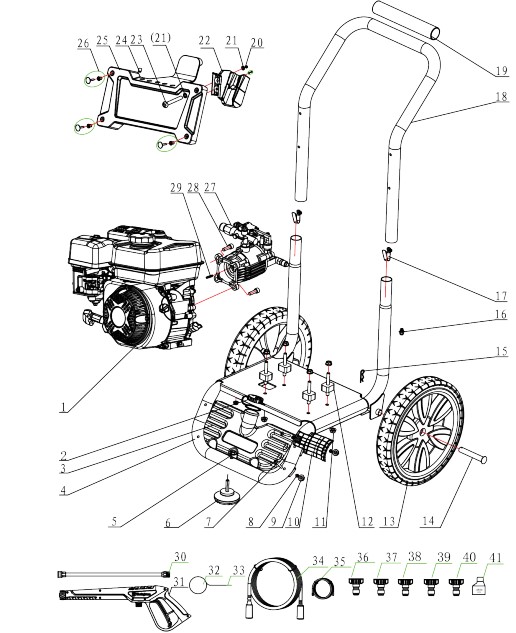 26 25 24 23 (21) 22 21 20

19

18

29 28 27

17

16

15

1

2

3

4

5 6 7 8 9 10 11 12 13 14

30

31 32 33 34 35 36 37 38 39 40 41